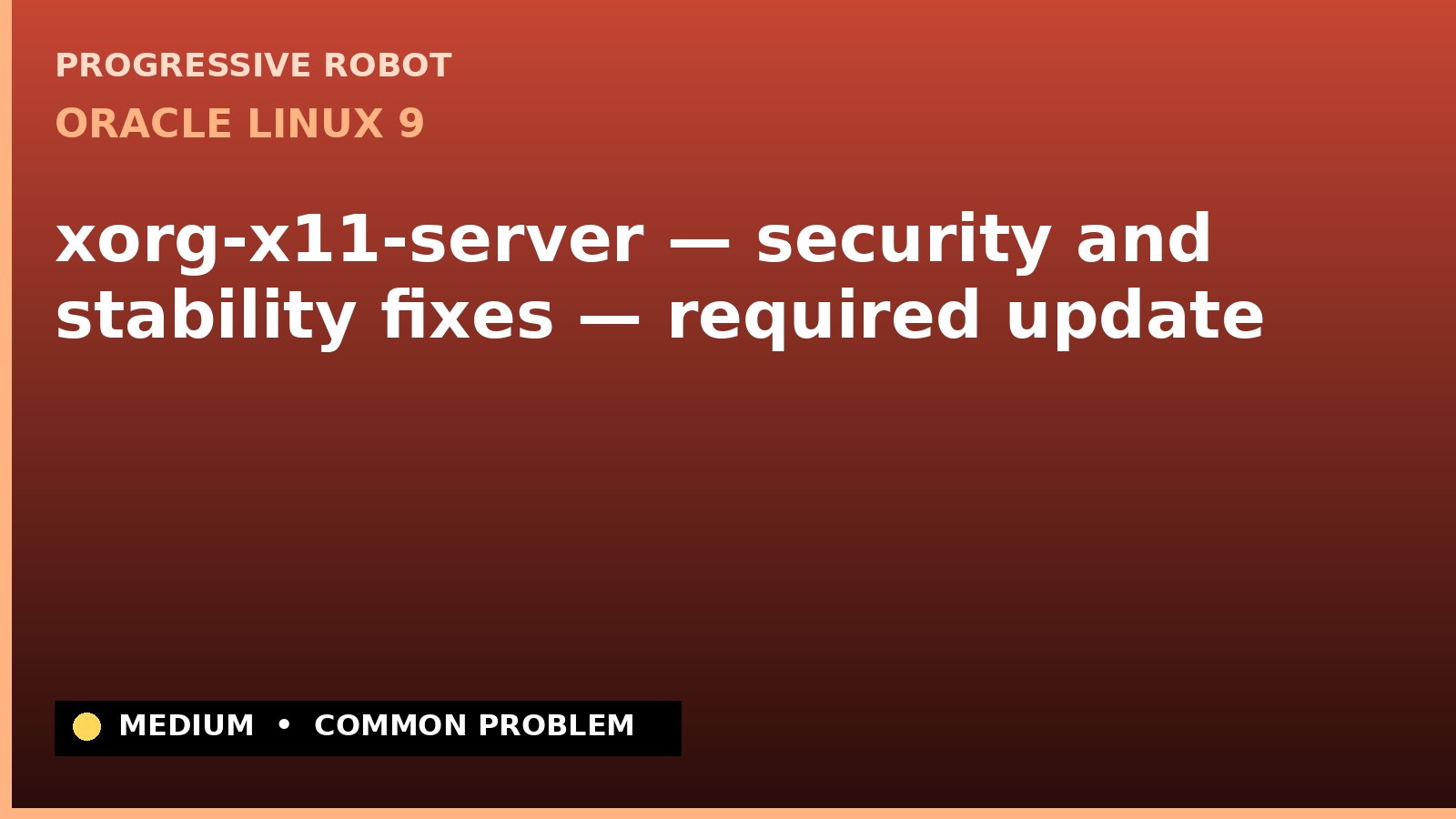 PROGRESSIVE ROBOT
ORACLE LINUX 9

xorg-x11-server — security and stability fixes — required update

MEDIUM • COMMON PROBLEM