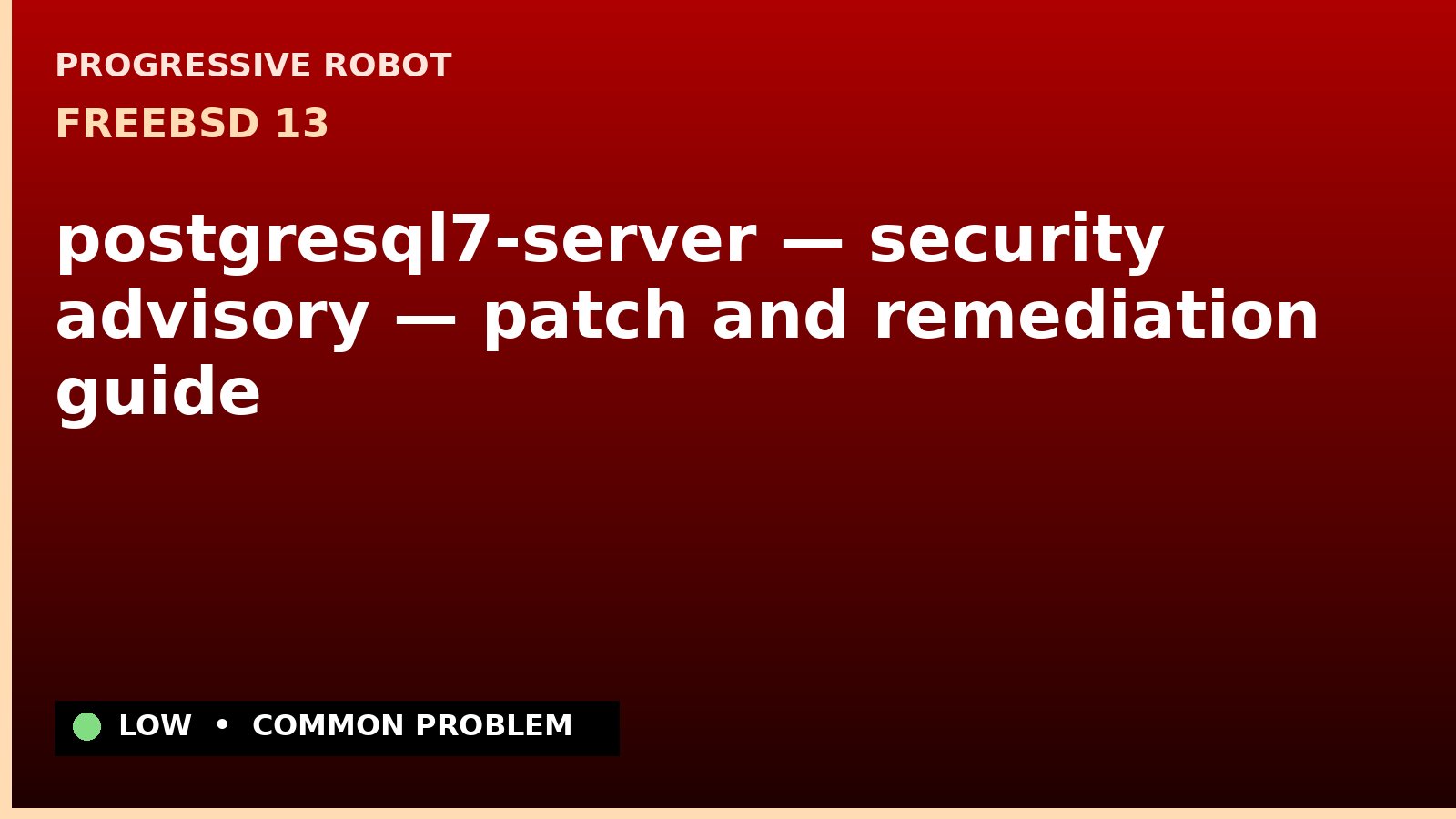 PROGRESSIVE ROBOT
FREEBSD 13

postgresql7-server — security advisory — patch and remediation guide

LOW • COMMON PROBLEM