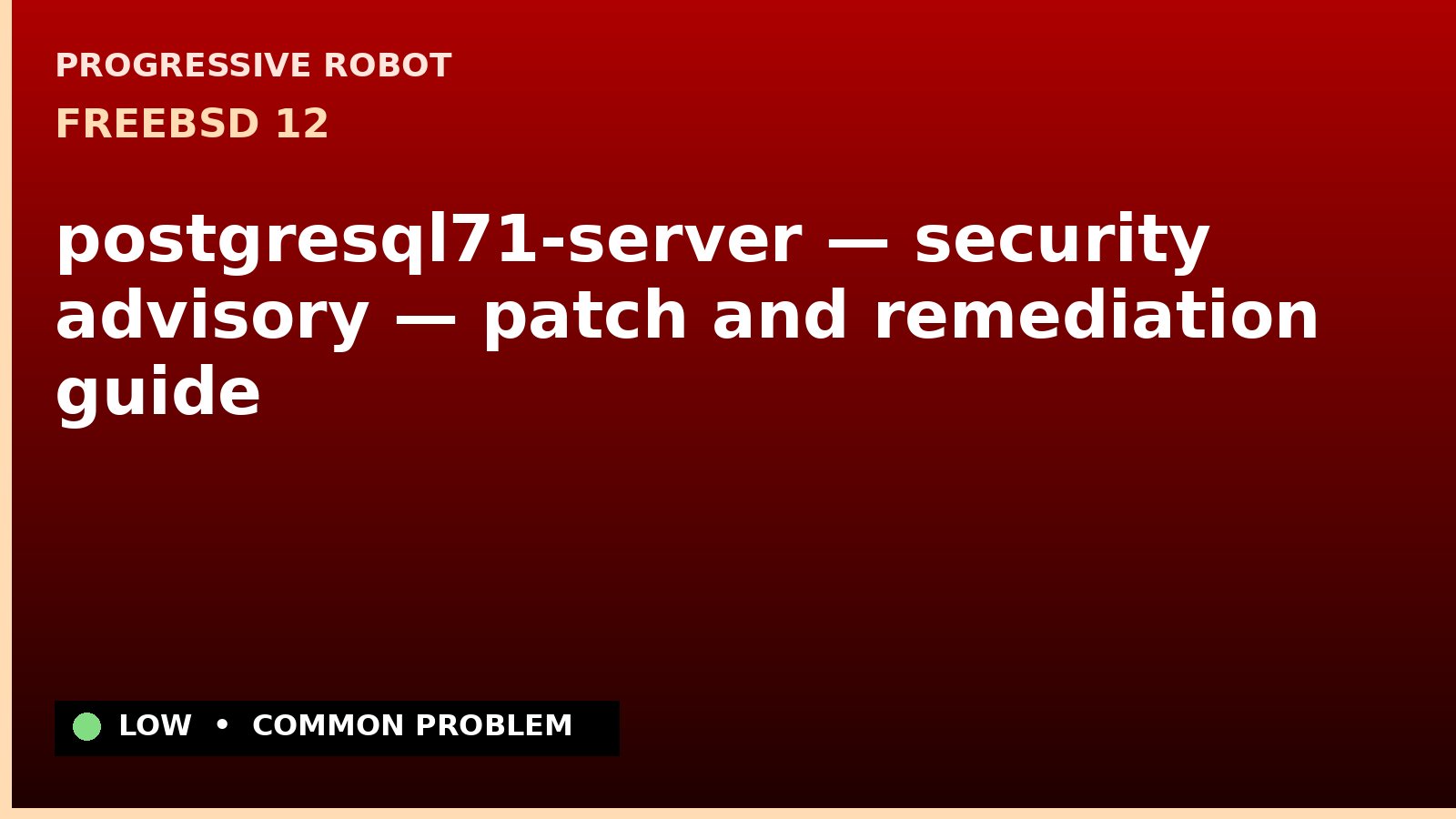 PROGRESSIVE ROBOT
FREEBSD 12

postgresql71-server — security advisory — patch and remediation guide

LOW • COMMON PROBLEM