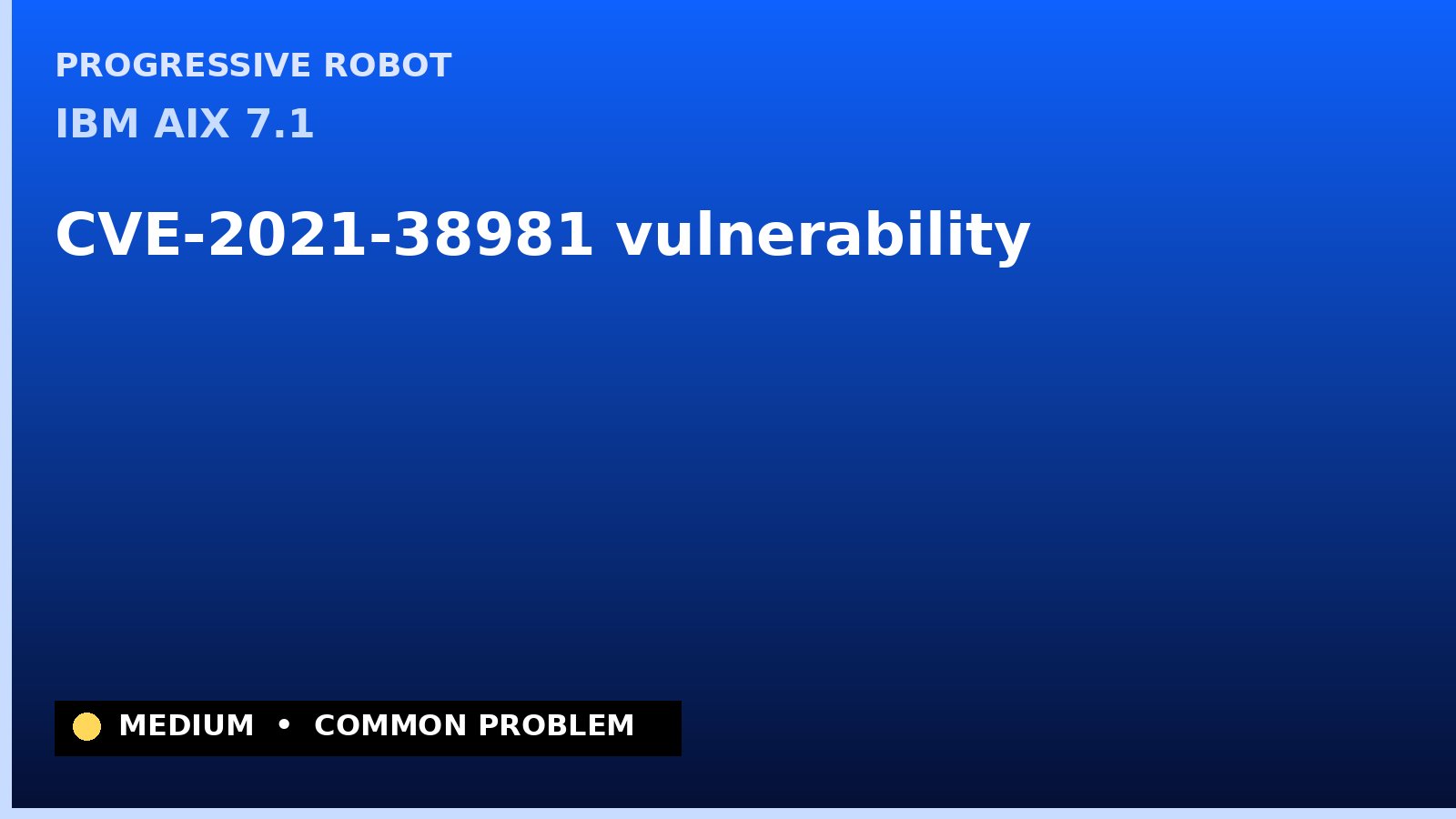 PROGRESSIVE ROBOT

IBM AIX 7.1

CVE-2021-38981 vulnerability

MEDIUM • COMMON PROBLEM