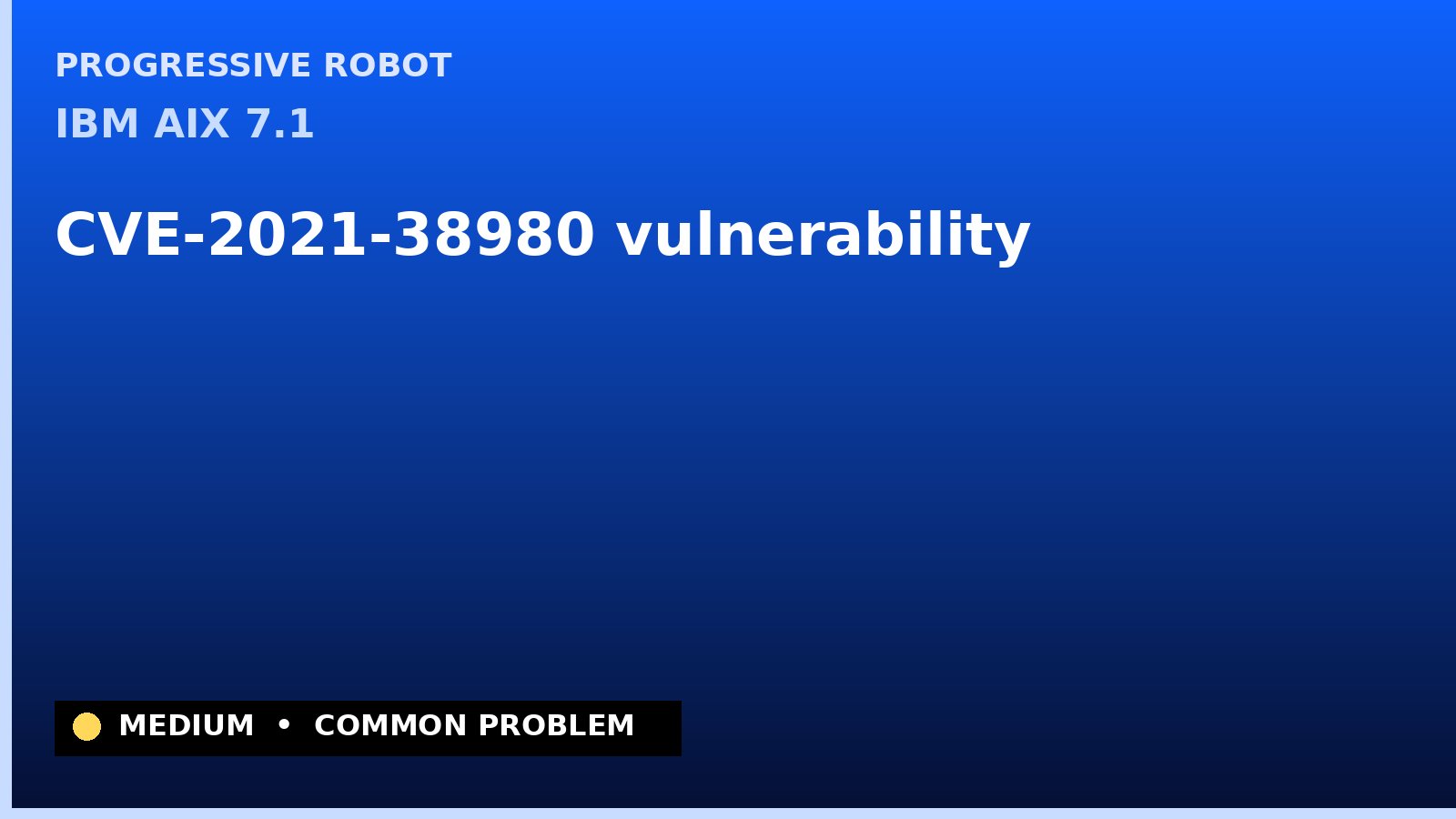 PROGRESSIVE ROBOT
IBM AIX 7.1

CVE-2021-38980 vulnerability

MEDIUM • COMMON PROBLEM