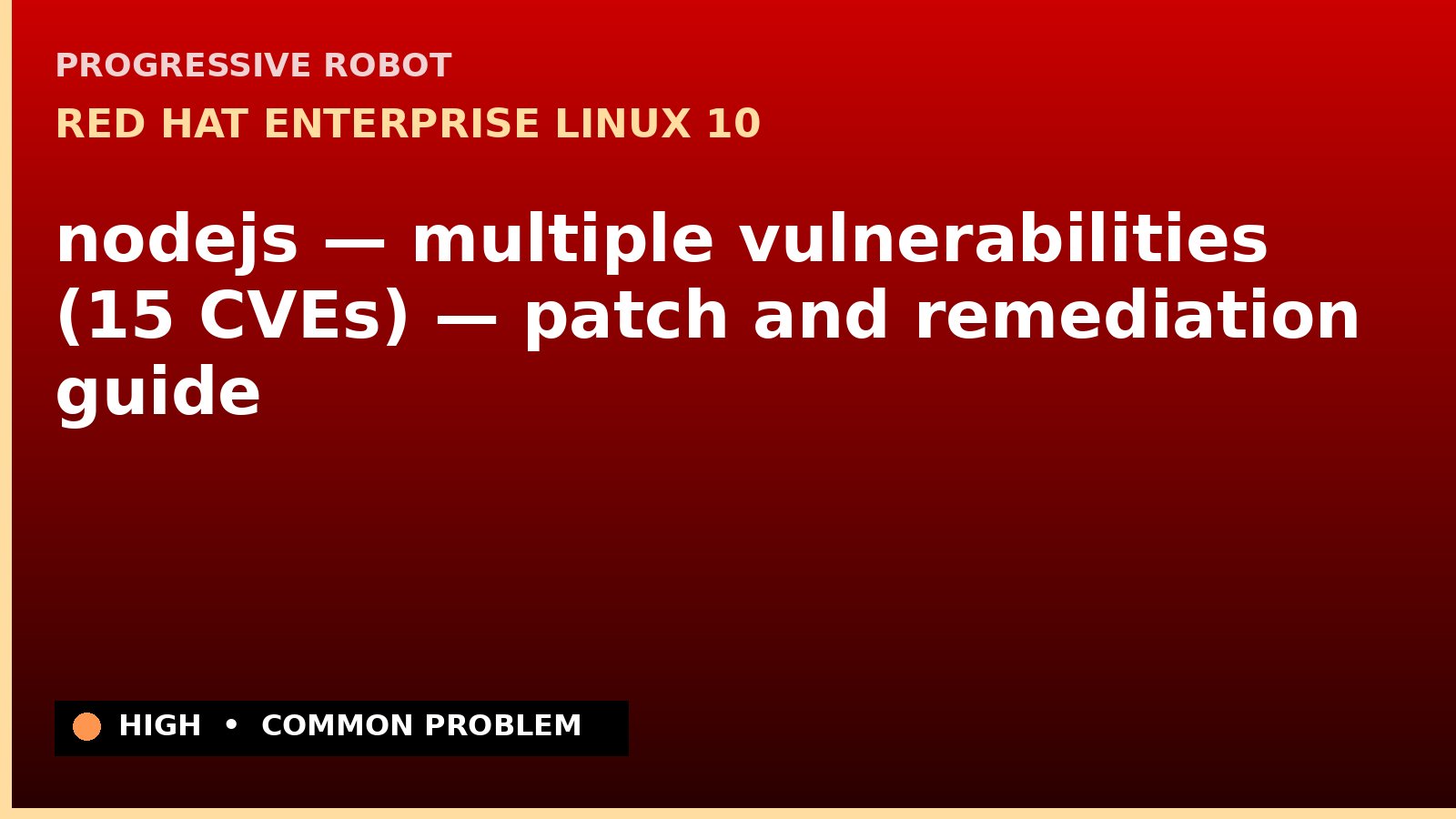 PROGRESSIVE ROBOT

RED HAT ENTERPRISE LINUX 10

nodejs — multiple vulnerabilities (15 CVEs) — patch and remediation guide

HIGH • COMMON PROBLEM