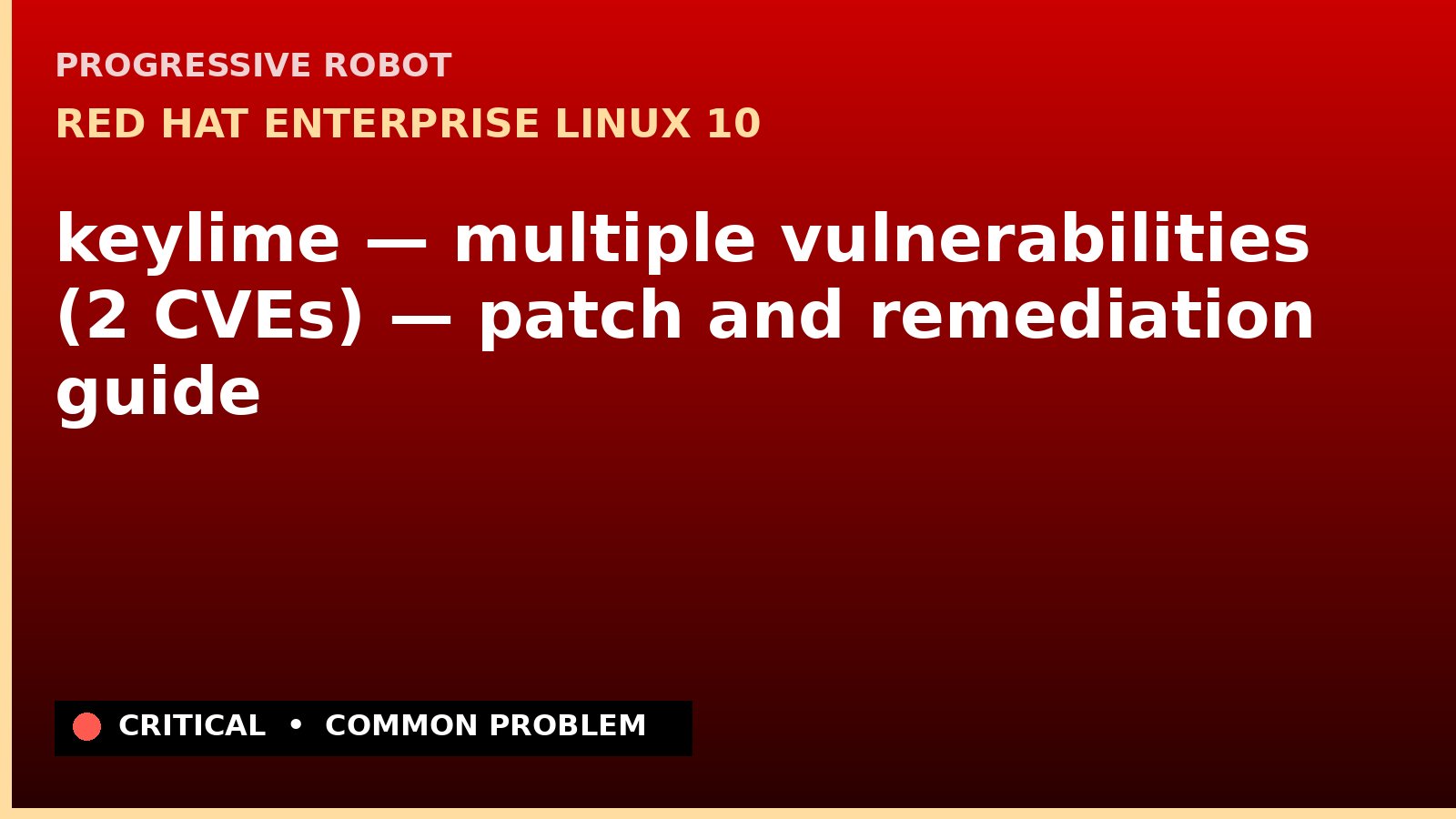 PROGRESSIVE ROBOT

RED HAT ENTERPRISE LINUX 10

keylime — multiple vulnerabilities (2 CVEs) — patch and remediation guide

CRITICAL • COMMON PROBLEM