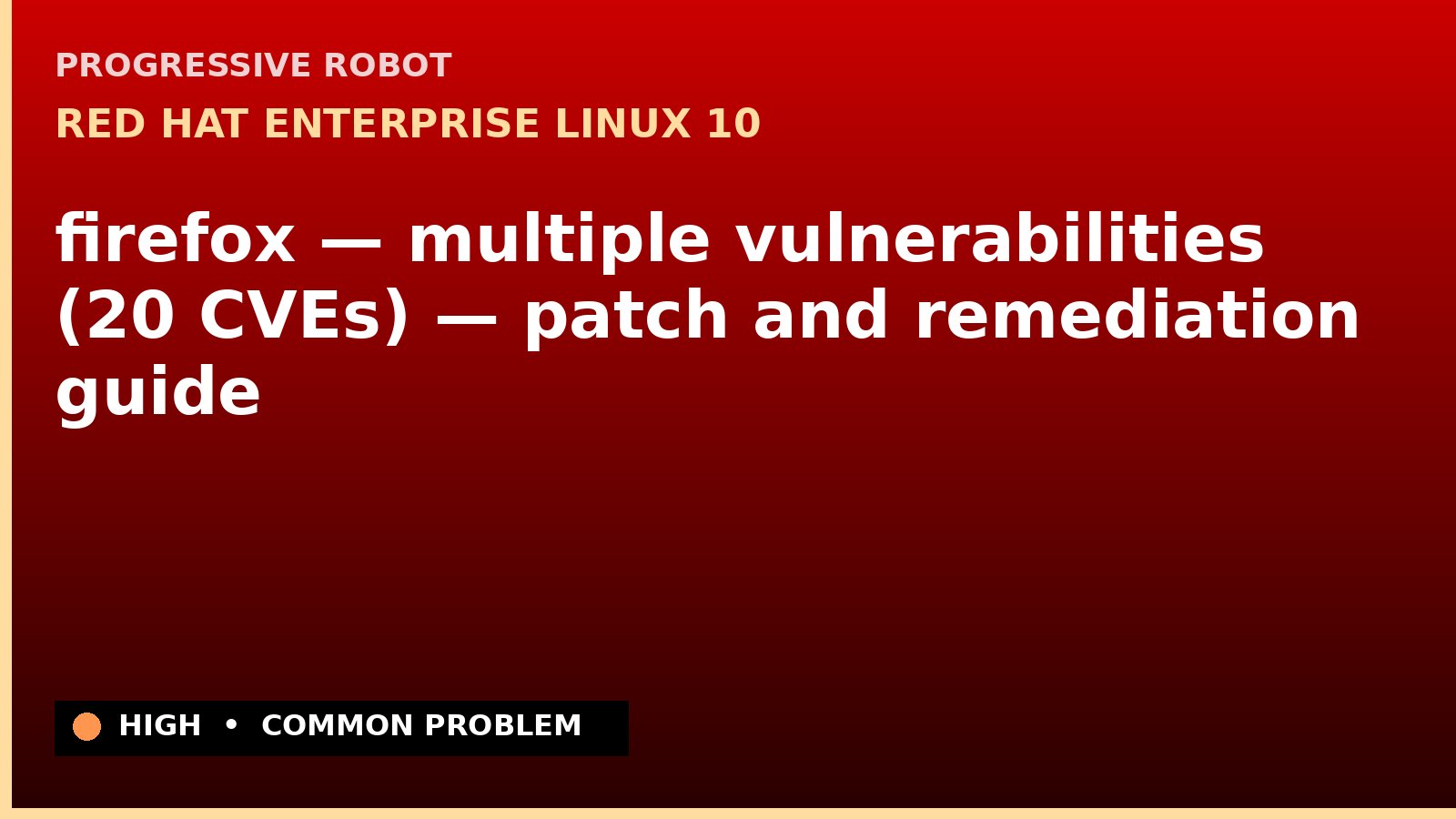 PROGRESSIVE ROBOT

RED HAT ENTERPRISE LINUX 10

firefox — multiple vulnerabilities (20 CVEs) — patch and remediation guide

HIGH • COMMON PROBLEM