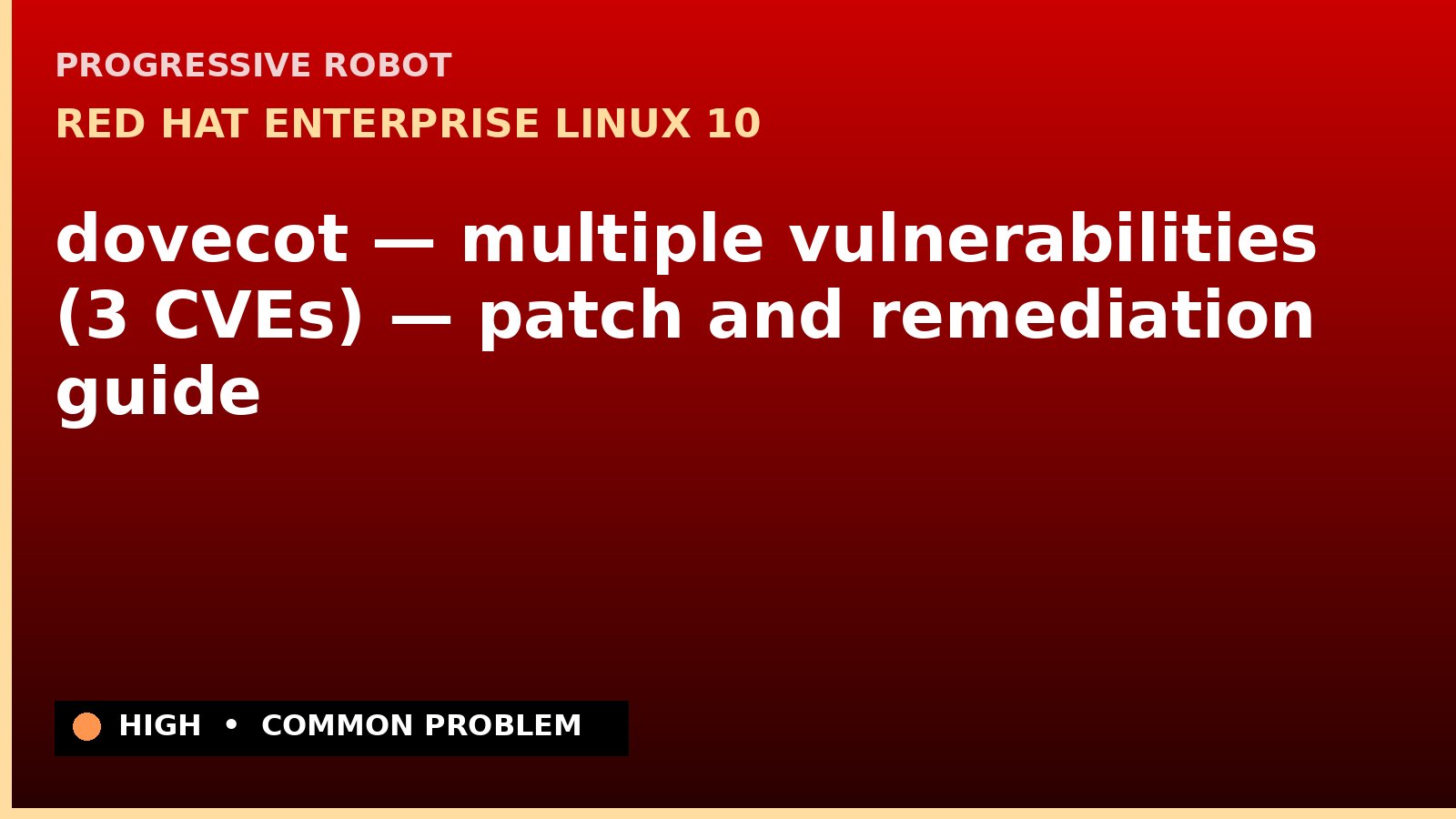 PROGRESSIVE ROBOT

RED HAT ENTERPRISE LINUX 10

dovecot — multiple vulnerabilities (3 CVEs) — patch and remediation guide

HIGH • COMMON PROBLEM