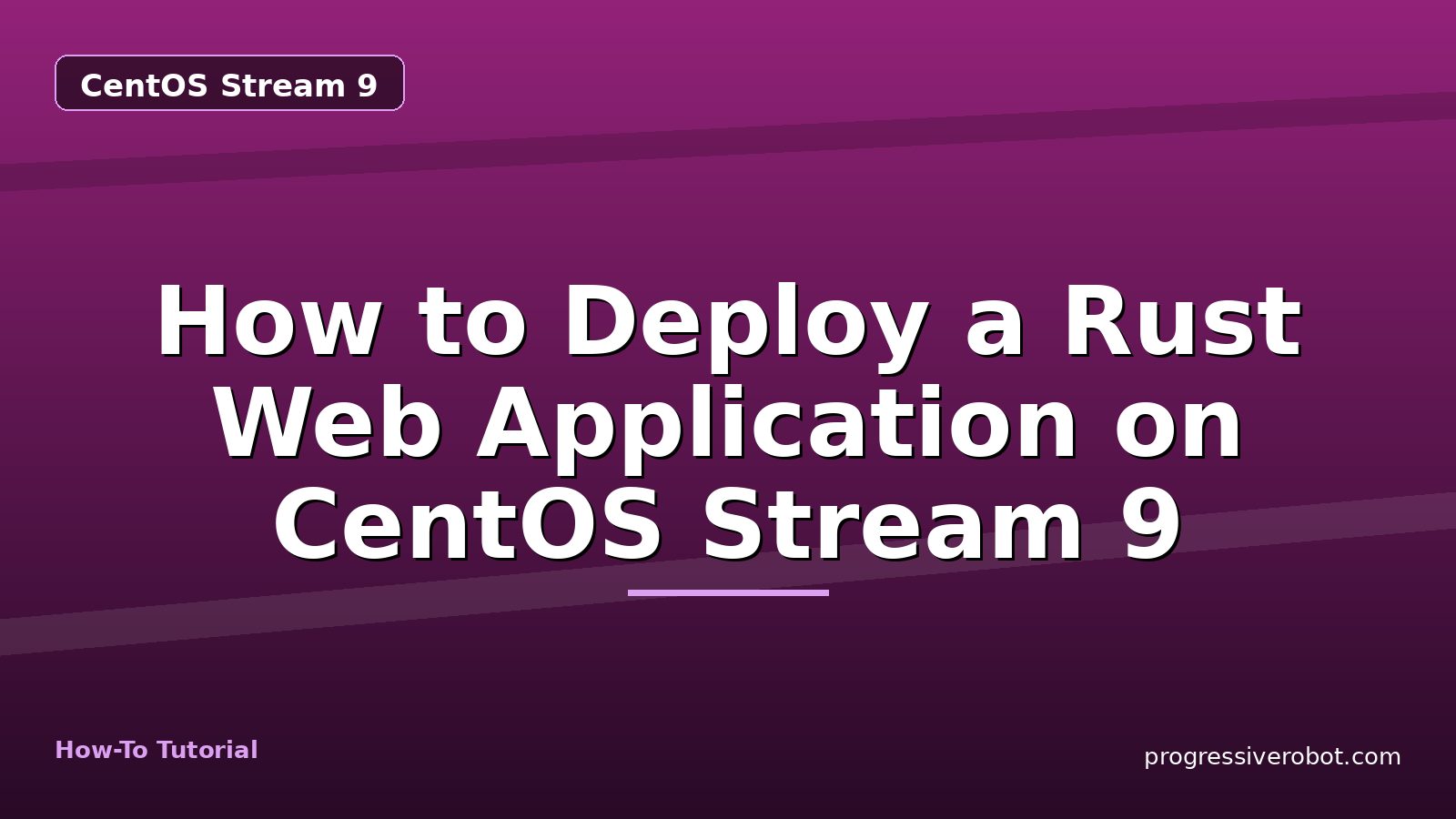 CentOS Stream 9

How to Deploy a Rust Web Application on CentOS Stream 9

How-To Tutorial

progressiverobot.com