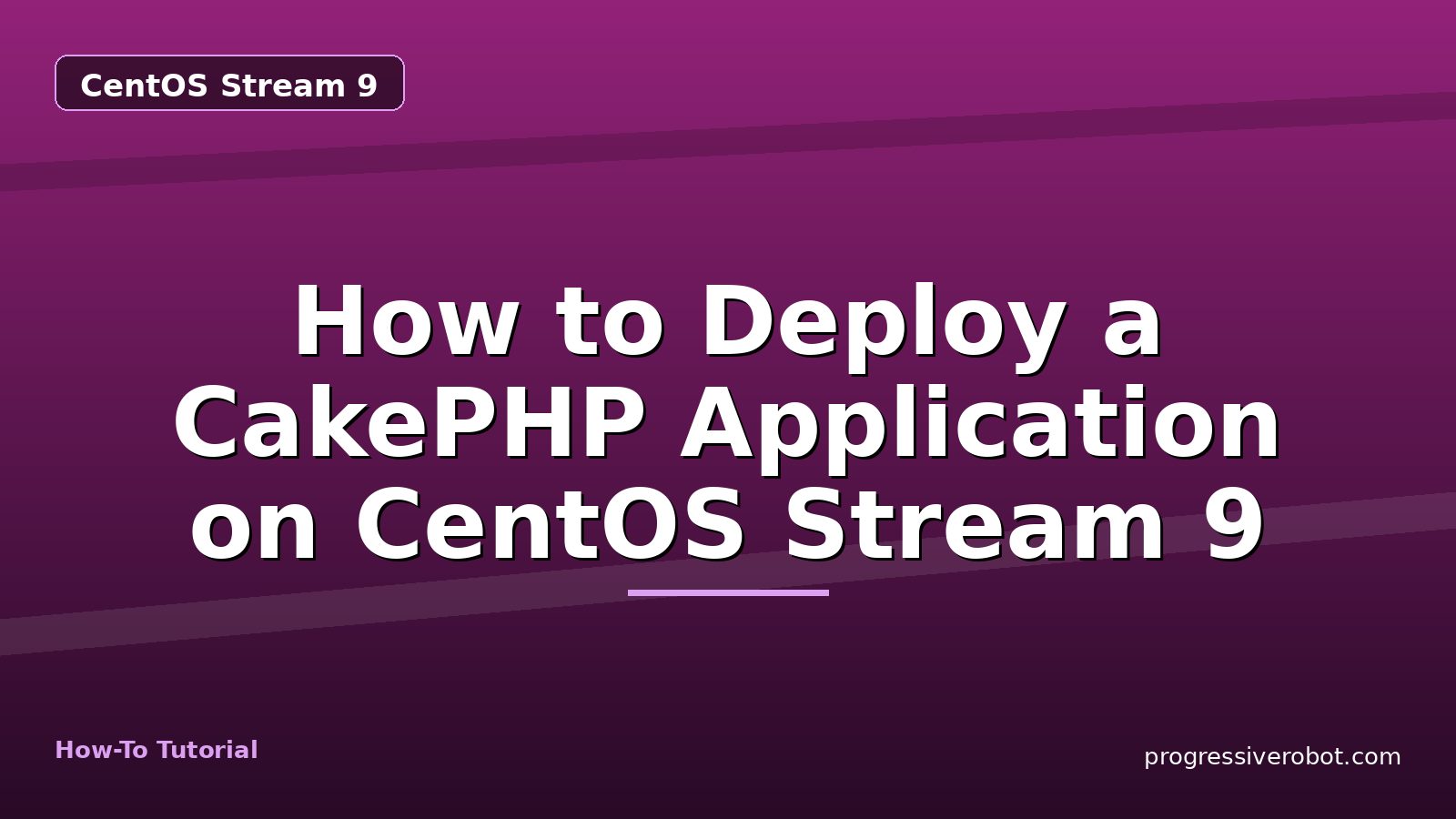 CentOS Stream 9

How to Deploy a CakePHP Application on CentOS Stream 9

How-To Tutorial

progressiverobot.com