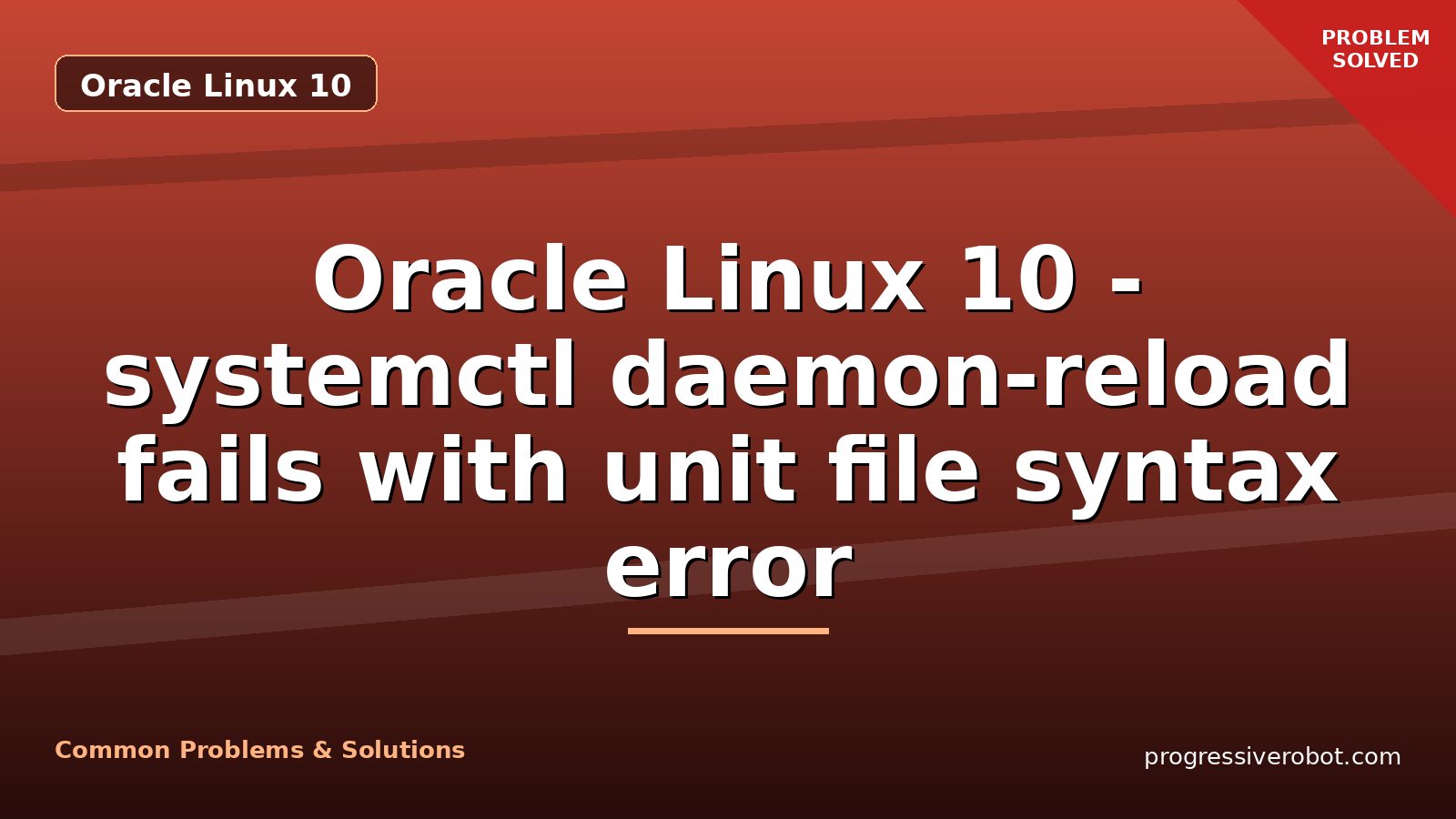 Oracle Linux 10

PROBLEM SOLVED

Oracle Linux 10 - systemctl daemon-reload fails with unit file syntax error

Common Problems & Solutions

progressiverobot.com