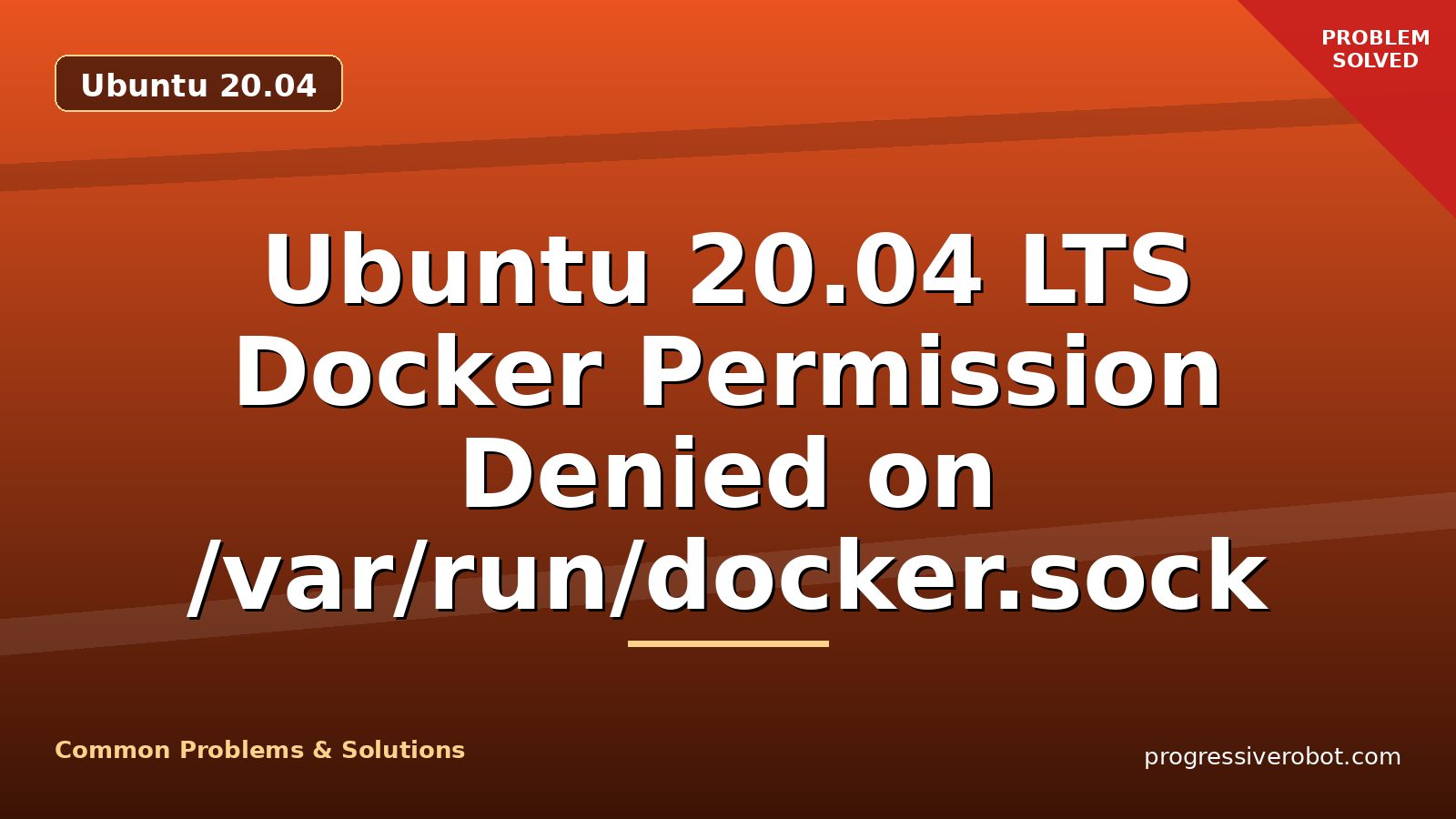 Ubuntu 20.04

PROBLEM SOLVED

Ubuntu 20.04 LTS Docker Permission Denied on /var/run/docker.sock

Common Problems & Solutions

progressiverobot.com