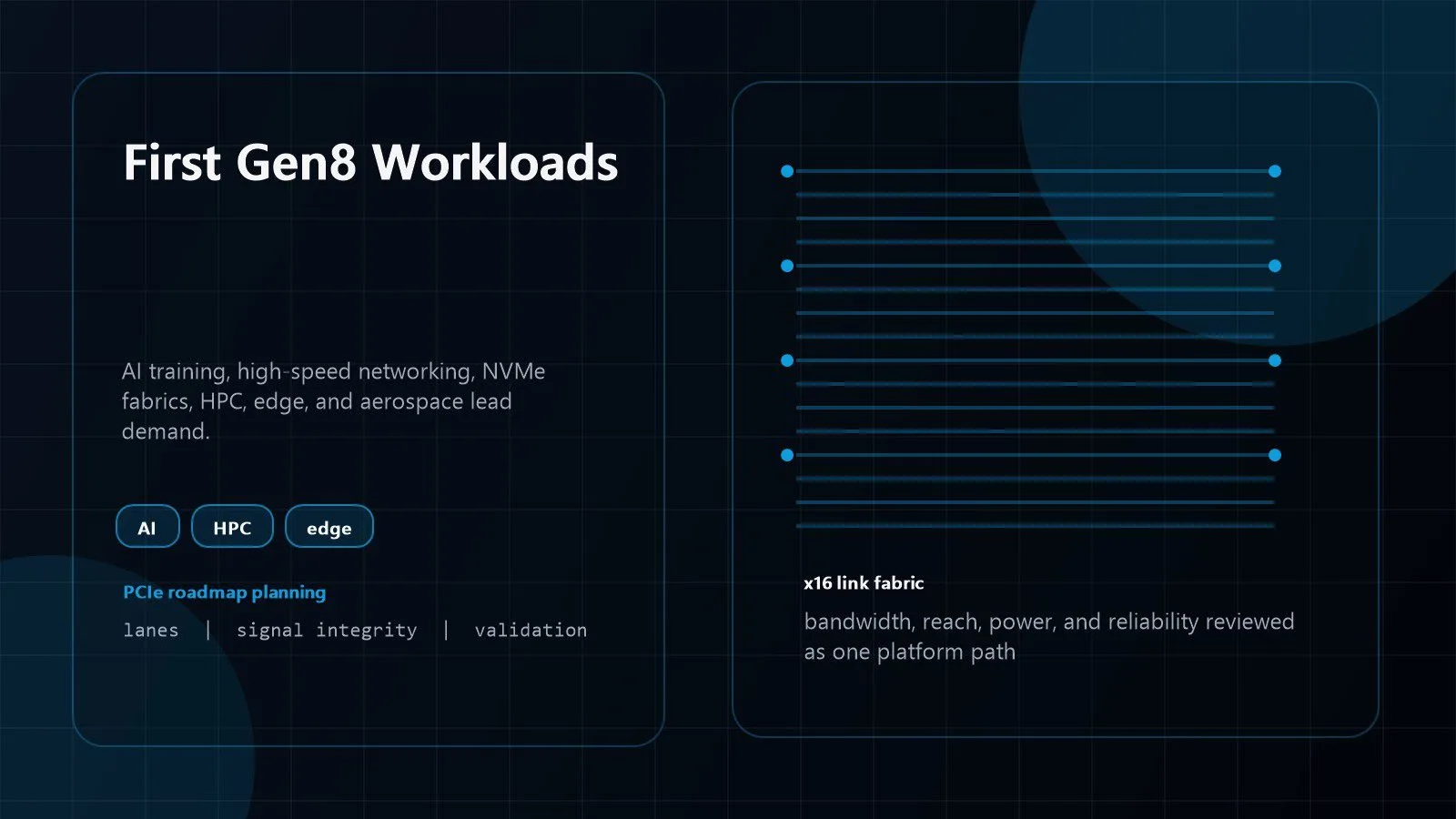 First Gen8 Workloads

AI training, high-speed networking, NVMe fabrics, HPC, edge, and aerospace lead demand.

AI HPC edge

PCIe roadmap planning

lanes | signal integrity | validation

x16 link fabric

bandwidth, reach, power, and reliability reviewed as one platform path